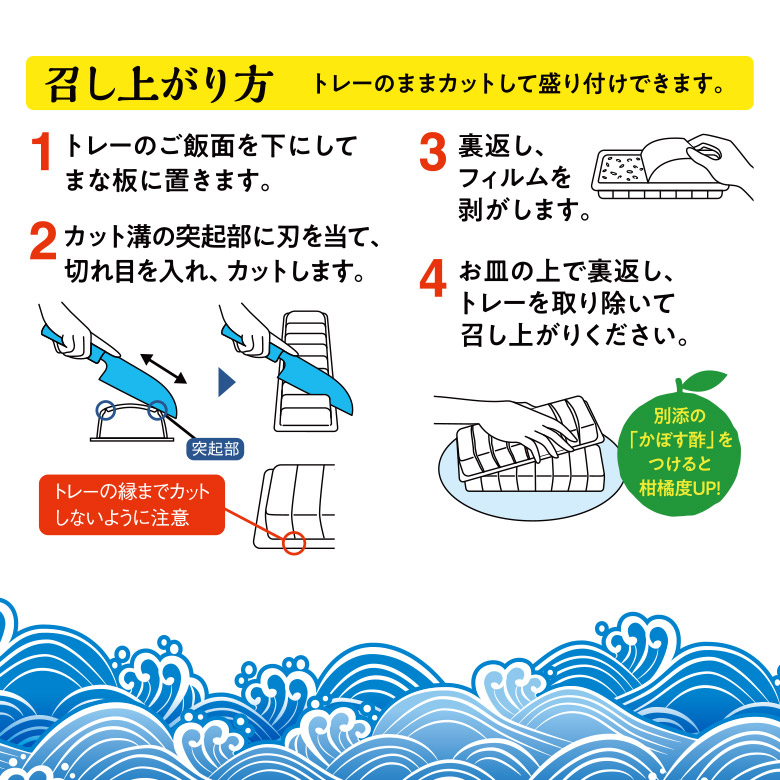 召し上がり方 トレーのままカットして盛り付けできます。

1 トレーのご飯面を下にしてまな板に置きます。

2 カット溝の突起部に刃を当て、切れ目を入れ、カットします。

突起部

トレーの縁までカットしないように注意

3 裏返し、フィルムを剥がします。

4 お皿の上で裏返し、トレーを取り除いて召し上がりください。

別添の「かぼす酢」をつけると柑橘度UP!